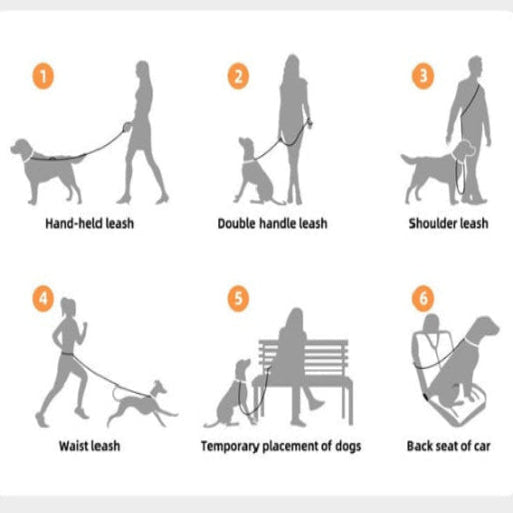 1
Hand-held leash

2
Double handle leash

3
Shoulder leash

4
Waist leash

5
Temporary placement of dogs

6
Back seat of car